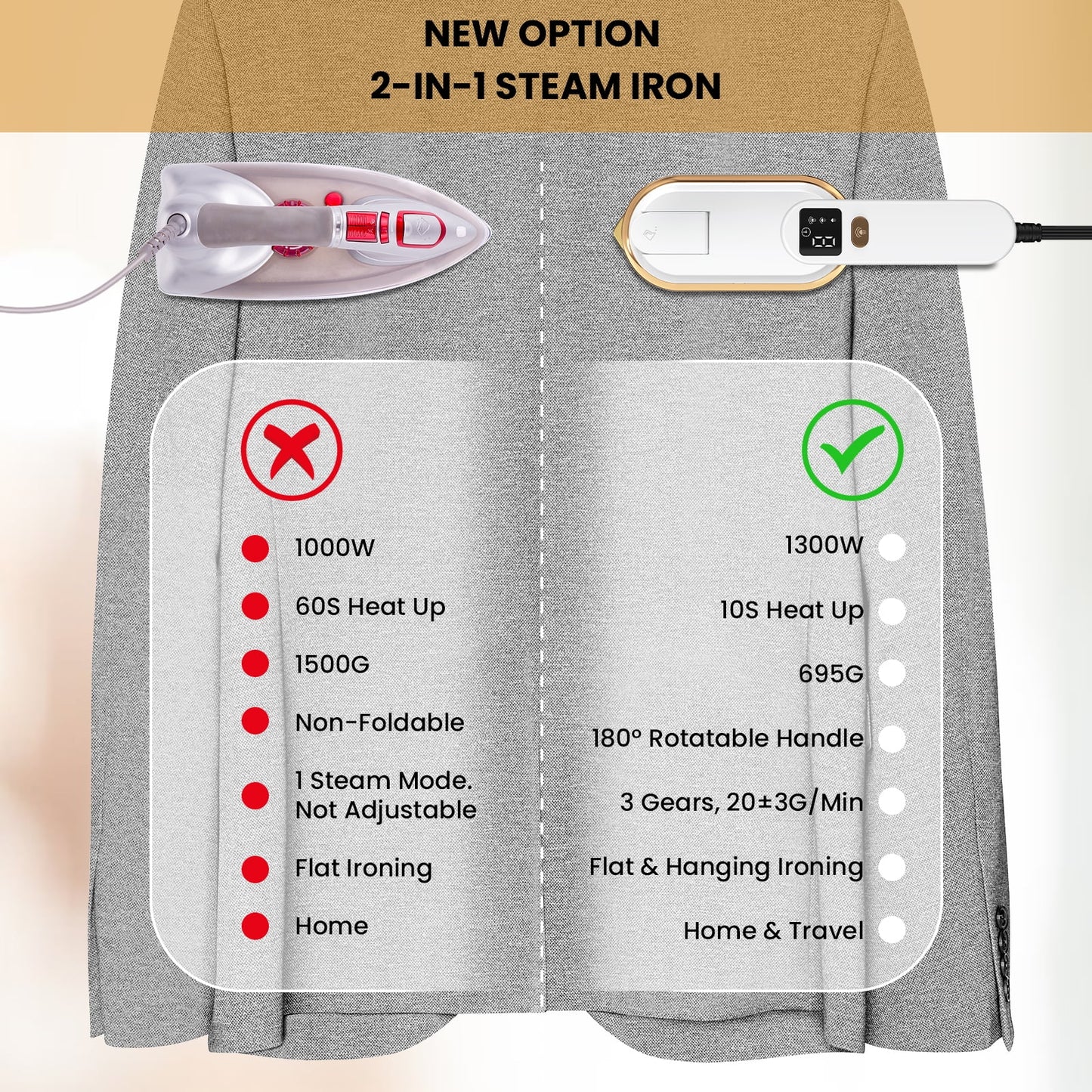 NEW OPTION
2-IN-1 STEAM IRON

1000W

60S Heat Up

1500G

Non-Foldable

1 Steam Mode. Not Adjustable

Flat Ironing

Home

1300W

10S Heat Up

695G

180° Rotatable Handle

3 Gears, 20±3G/Min

Flat & Hanging Ironing

Home & Travel